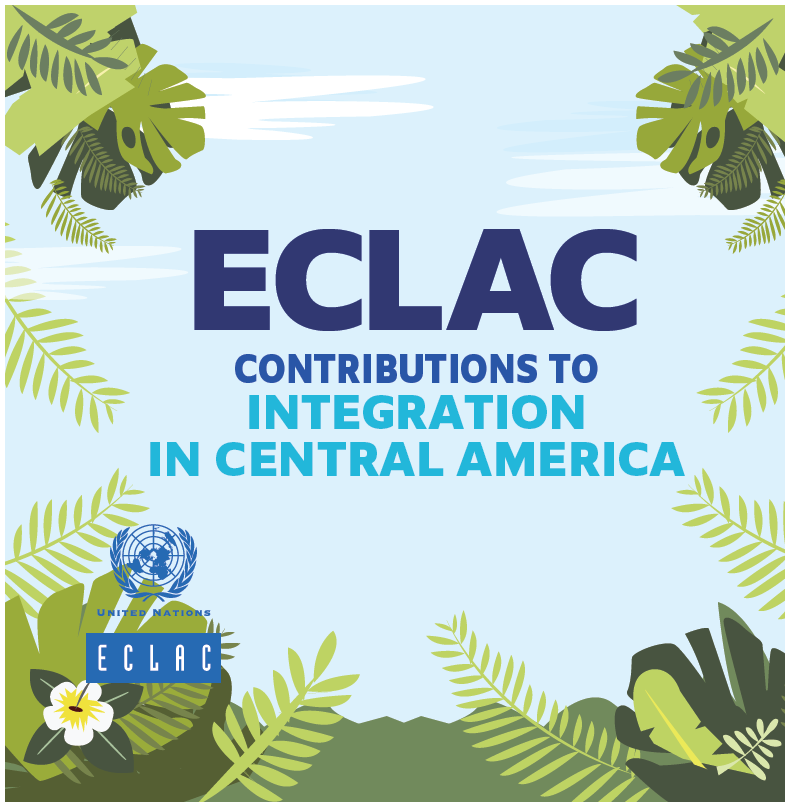 ECLAC

CONTRIBUTIONS TO INTEGRATION IN CENTRAL AMERICA

UNITED NATIONS

ECLAC