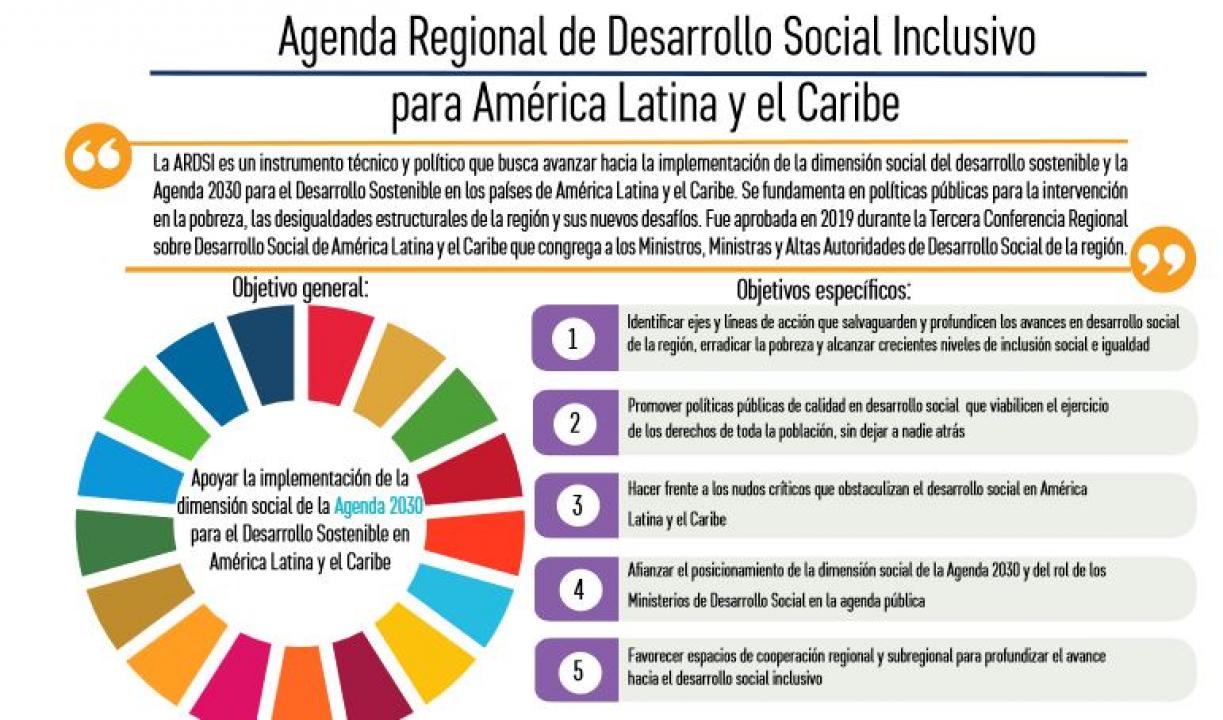 Agenda Regional de Desarrollo Social Inclusivo

para América Latina y el Caribe

La ARDSI es un instrumento técnico y político que busca avanzar hacia la implementación de la dimensión social del desarrollo sostenible y la Agenda 2030 para el Desarrollo Sostenible en los países de América Latina y el Caribe. Se fundamenta en políticas públicas para la intervención en la pobreza, las desigualdades estructurales de la región y sus nuevos desafíos. Fue aprobada en 2019 durante la Tercera Conferencia Regional sobre Desarrollo Social de América Latina y el Caribe que congrega a los Ministros, Ministras y Altas Autoridades de Desarrollo Social de la región.

Objetivo general:

Apoyar la implementación de la dimensión social de la Agenda 2030 para el Desarrollo Sostenible en América Latina y el Caribe

Objetivos específicos:

1 Identificar ejes y líneas de acción que salvaguarden y profundicen los avances en desarrollo social de la región, erradicar la pobreza y alcanzar crecientes niveles de inclusión social e igualdad

2 Promover políticas públicas de calidad en desarrollo social que viabilicen el ejercicio de los derechos de toda la población, sin dejar a nadie atrás

3 Hacer frente a los nudos críticos que obstaculizan el desarrollo social en América Latina y el Caribe

4 Afianzar el posicionamiento de la dimensión social de la Agenda 2030 y del rol de los Ministerios de Desarrollo Social en la agenda pública

5 Favorecer espacios de cooperación regional y subregional para profundizar el avance hacia el desarrollo social inclusivo